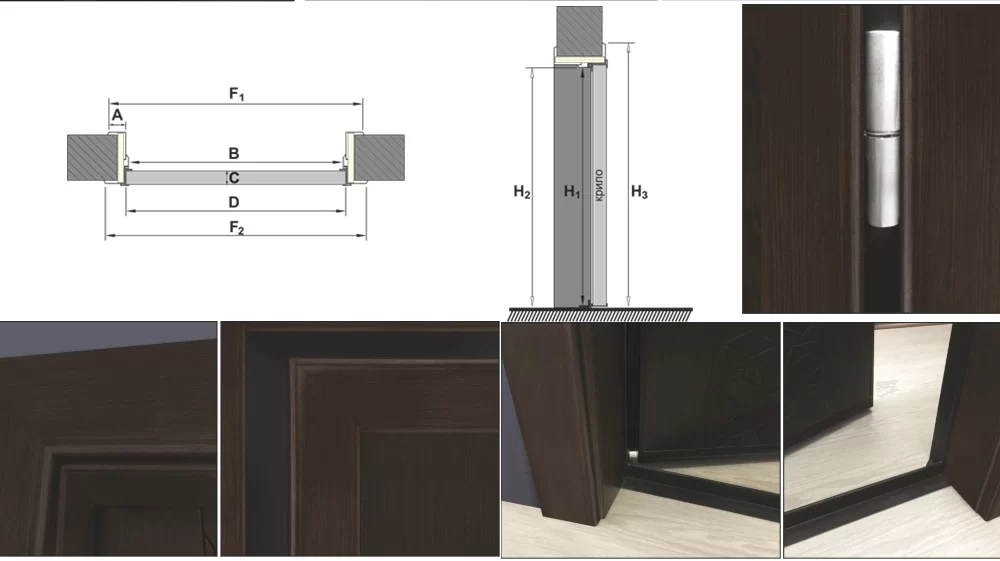 $F_1$
A
B
C
D
$F_2$
$H_2$
$H_1$
крило
$H_3$