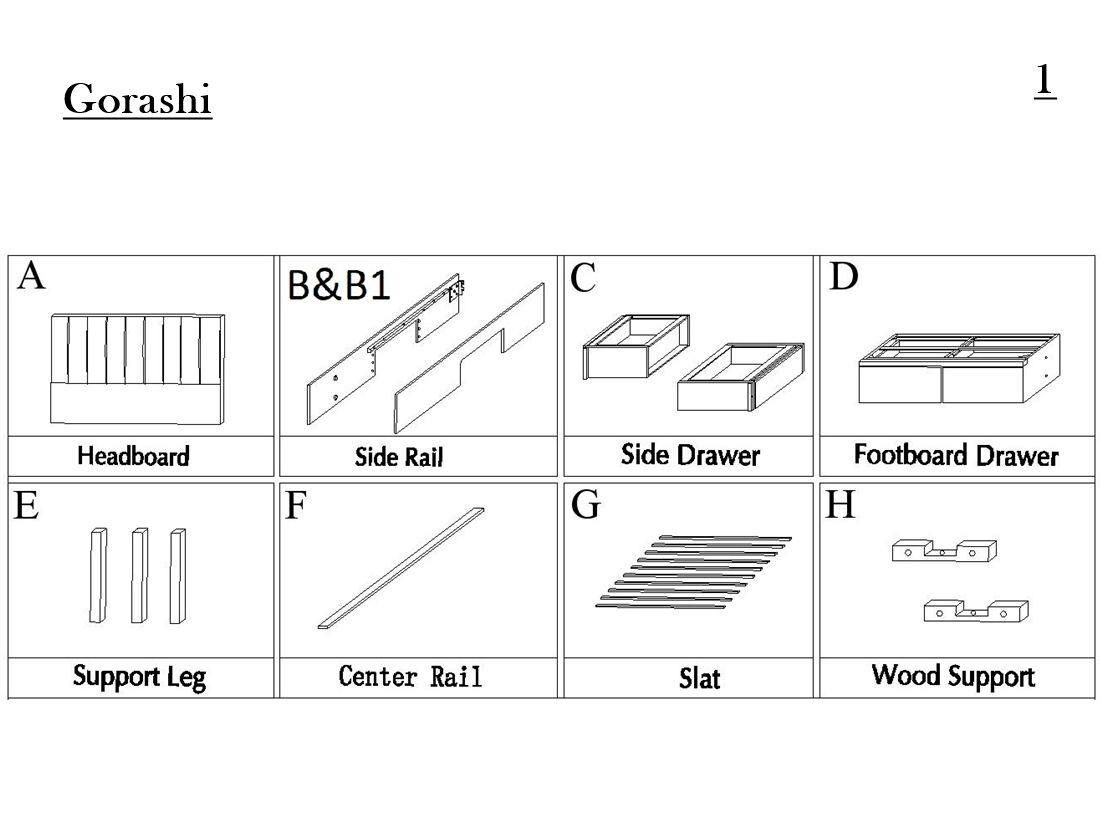 Gorashi

1

| A | B&B1 | C | D |
|---|---|---|---|
| Headboard | Side Rail | Side Drawer | Footboard Drawer |
| E | F | G | H |
| Support Leg | Center Rail | Slat | Wood Support |