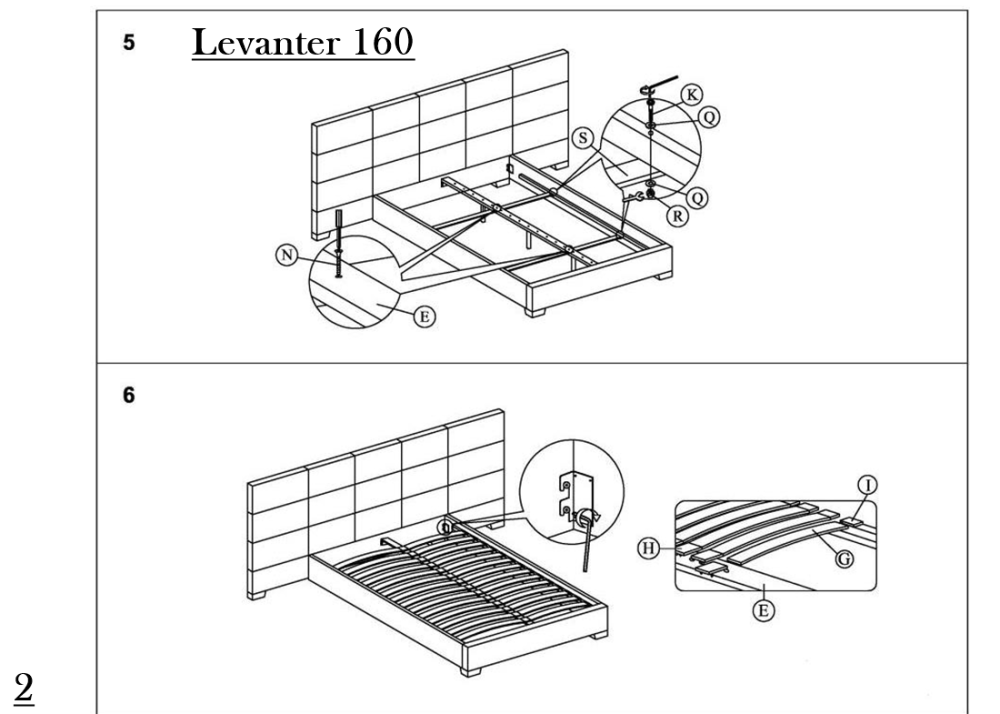 5 Levanter 160

K
Q
S
Q
R
N
E

6

I
H
G
E

2