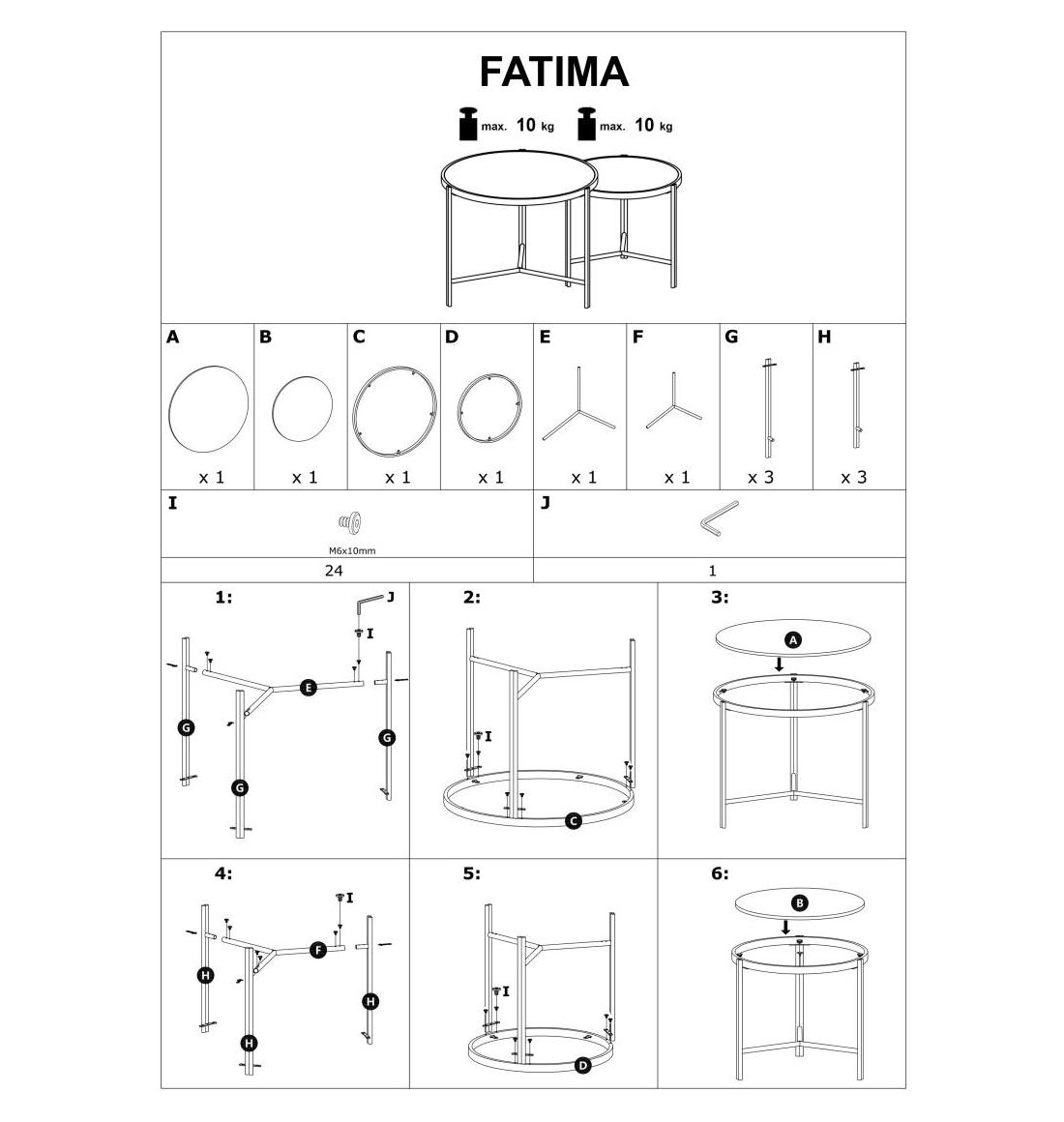 FATIMA

max. 10 kg max. 10 kg

| A | B | C | D | E | F | G | H |
|---|---|---|---|---|---|---|---|
| x 1 | x 1 | x 1 | x 1 | x 1 | x 1 | x 3 | x 3 |

| I | J |
|---|---|
| M6x10mm | |
| 24 | 1 |

1: J I E G G G

2: I C

3: A

4: I F H H H

5: I D

6: B