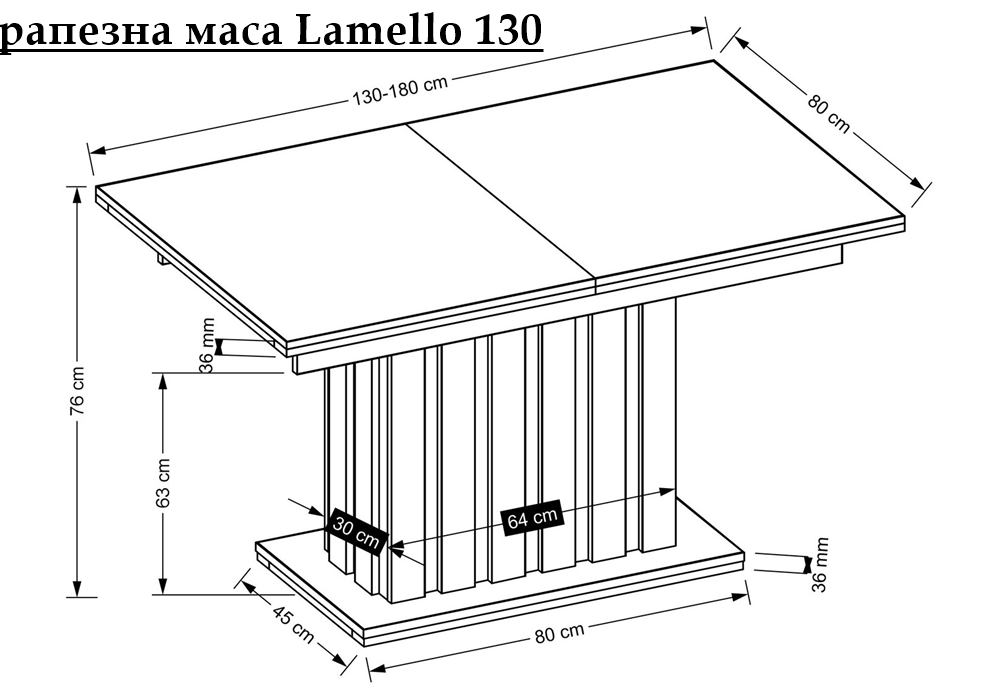 рапезна маса Lamello 130

130-180 cm

80 cm

76 cm

36 mm

63 cm

30 cm

64 cm

36 mm

45 cm

80 cm