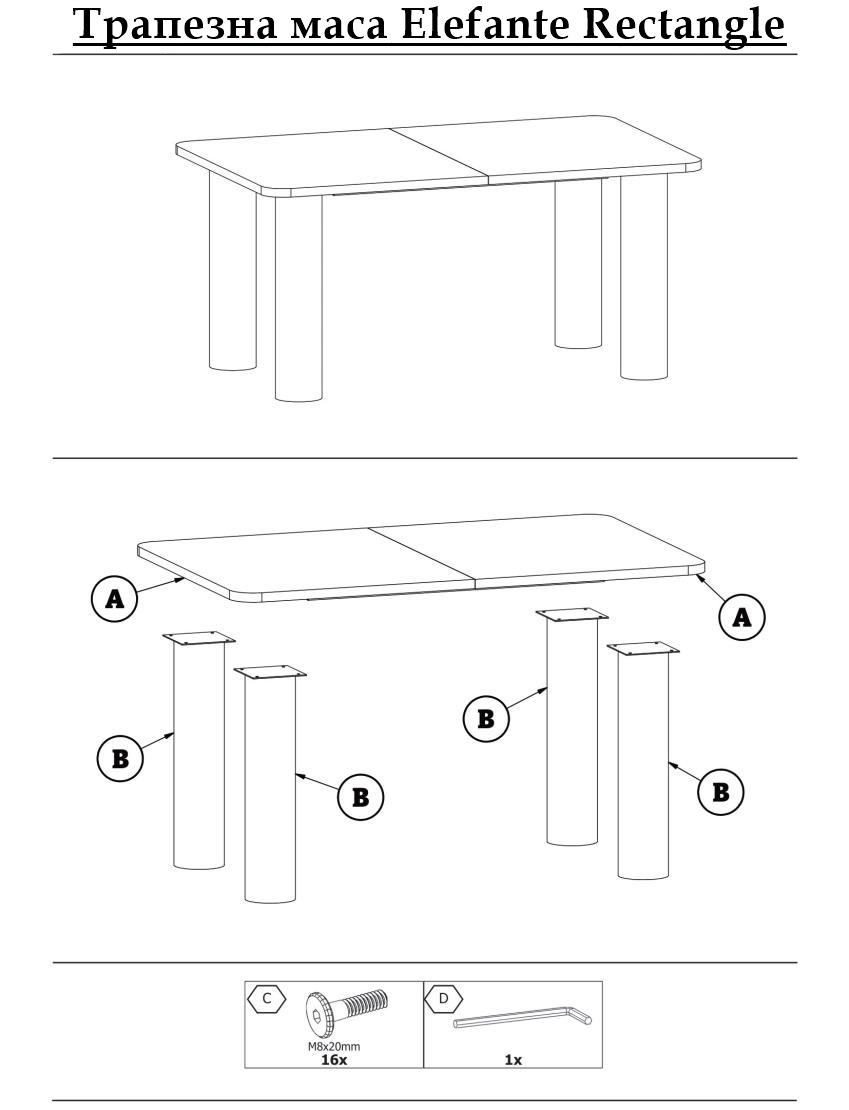 Трапезна маса Elefante Rectangle

A

A

B

B

B

B

C
M8x20mm
16x

D
1x