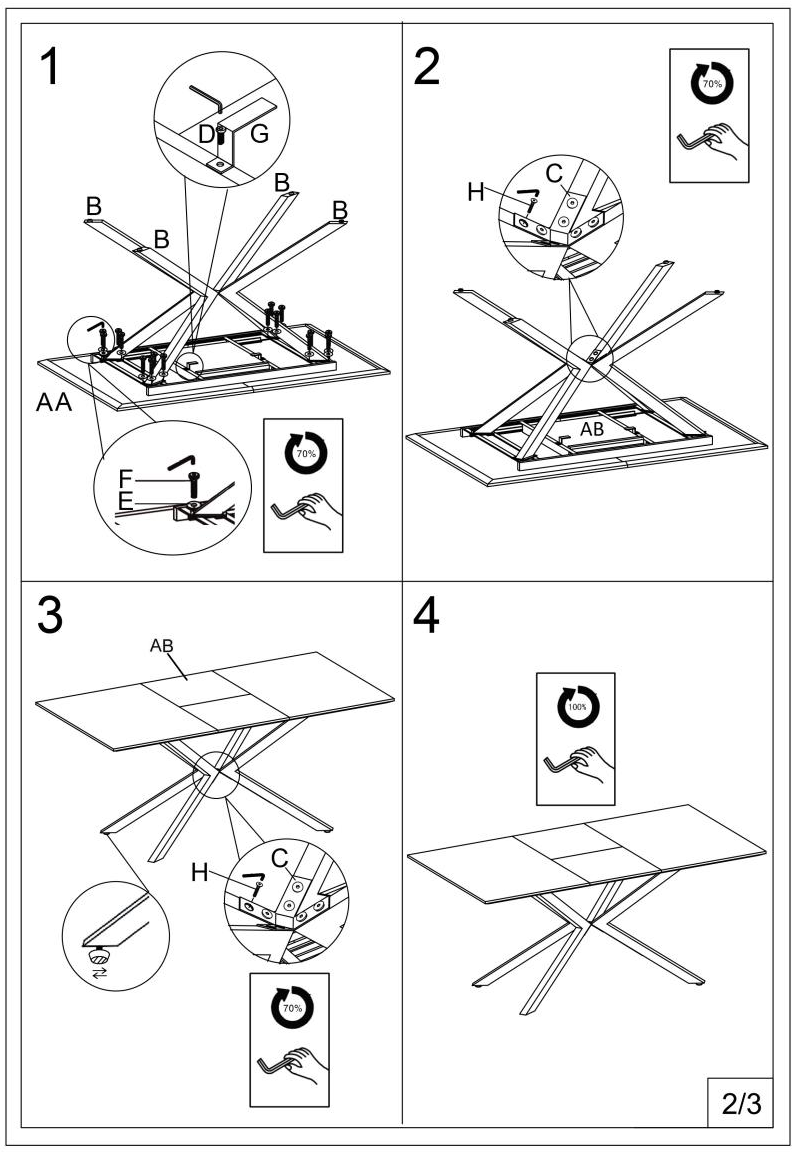 1

D G

B B

B B

AA

F

E

70%

2

70%

H C

AB

3

AB

H C

70%

4

100%

2/3