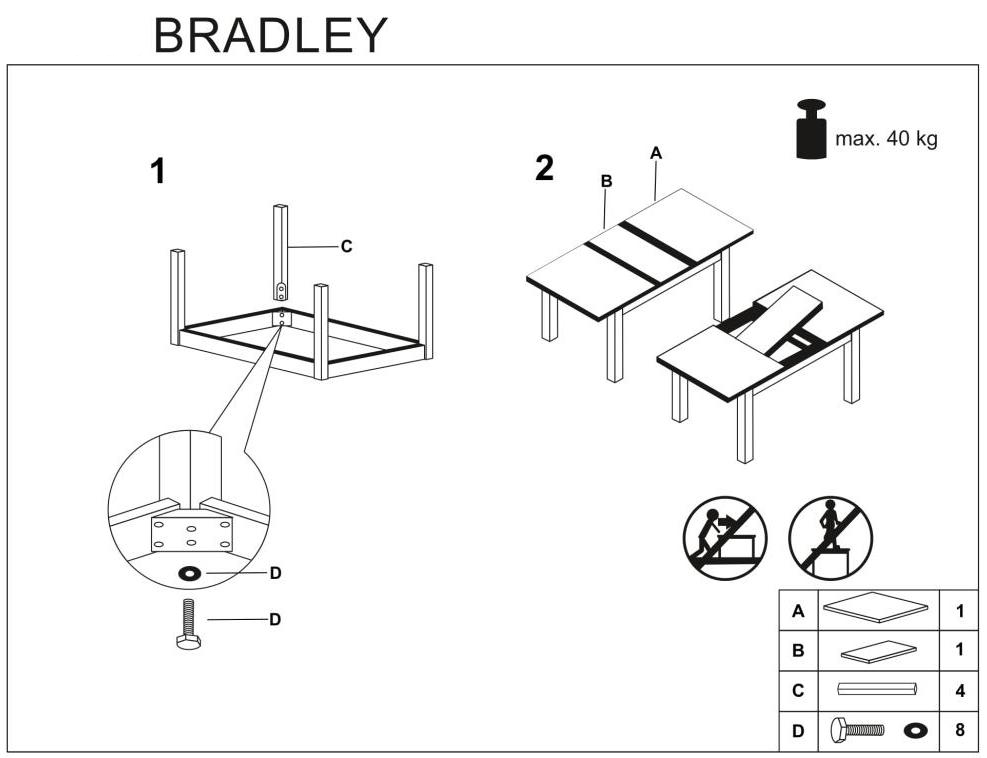 BRADLEY

max. 40 kg

1

C

D

D

2

B

A

| A | | 1 |
|---|---|---|
| B | | 1 |
| C | | 4 |
| D | | 8 |