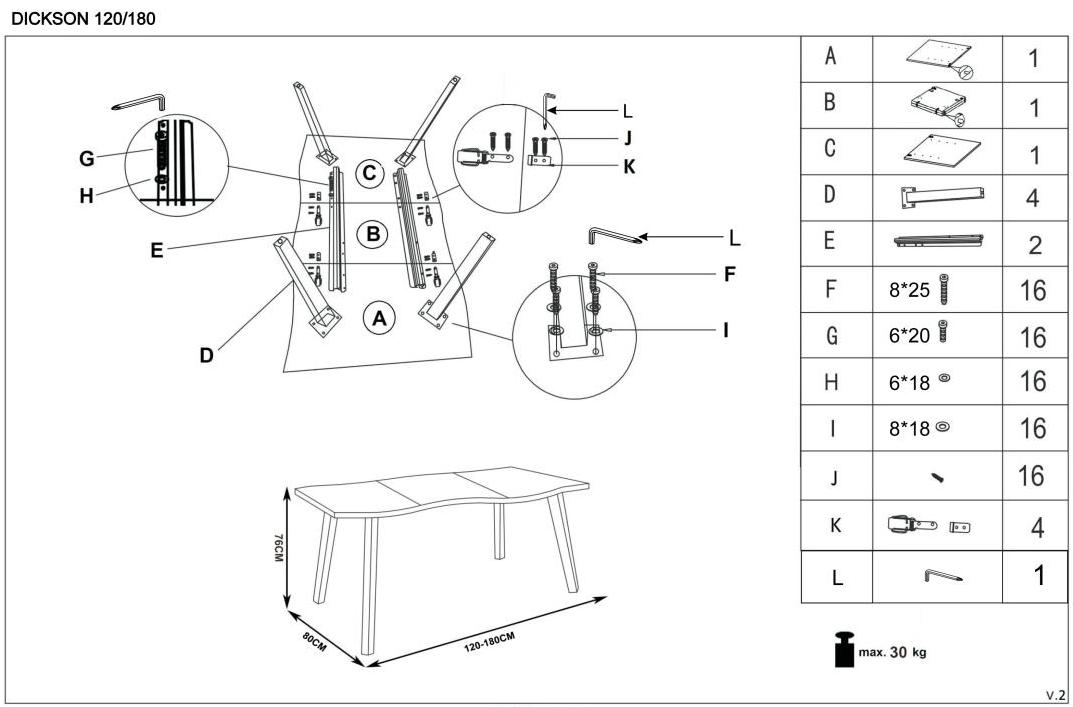 DICKSON 120/180

G
H
E
D
C
B
A
L
J
K
L
F
I

76CM
80CM
120-180CM

| A | | 1 |
|---|---|---|
| B | | 1 |
| C | | 1 |
| D | | 4 |
| E | | 2 |
| F | 8*25 | 16 |
| G | 6*20 | 16 |
| H | 6*18 | 16 |
| I | 8*18 | 16 |
| J | | 16 |
| K | | 4 |
| L | | 1 |

max. 30 kg

V.2