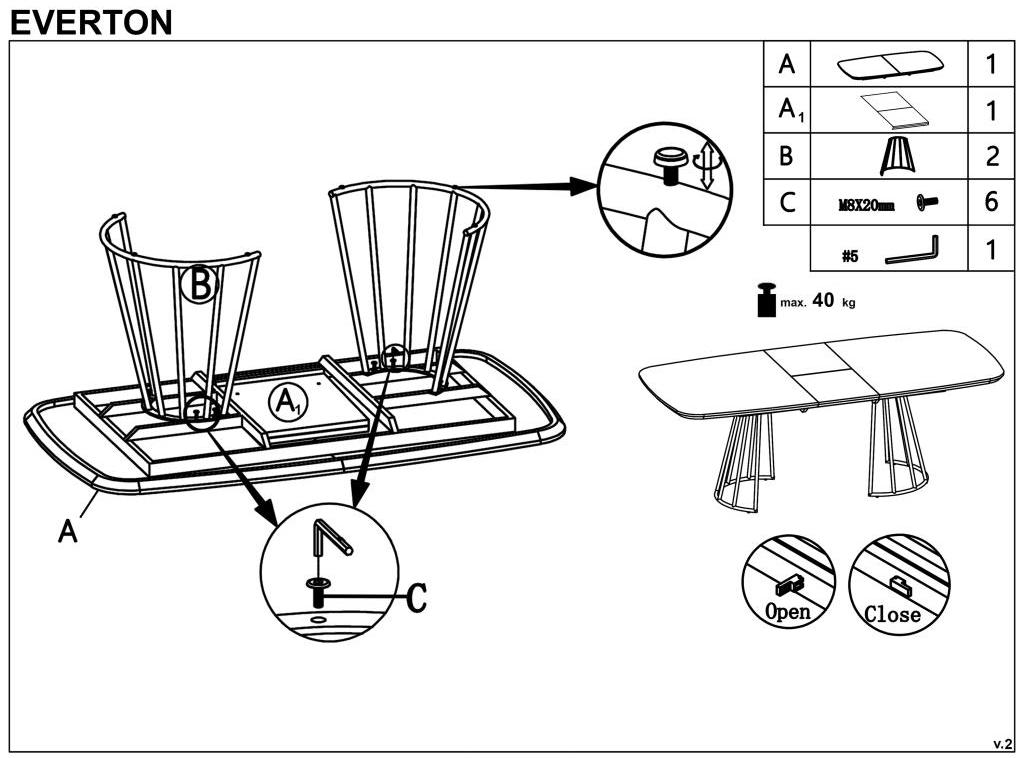 EVERTON

| A | | 1 |
|---|---|---|
| $A_1$ | | 1 |
| B | | 2 |
| C | M8X20mm | 6 |
| | #5 | 1 |

max. 40 kg

B

$A_1$

A

C

Open

Close

v.2