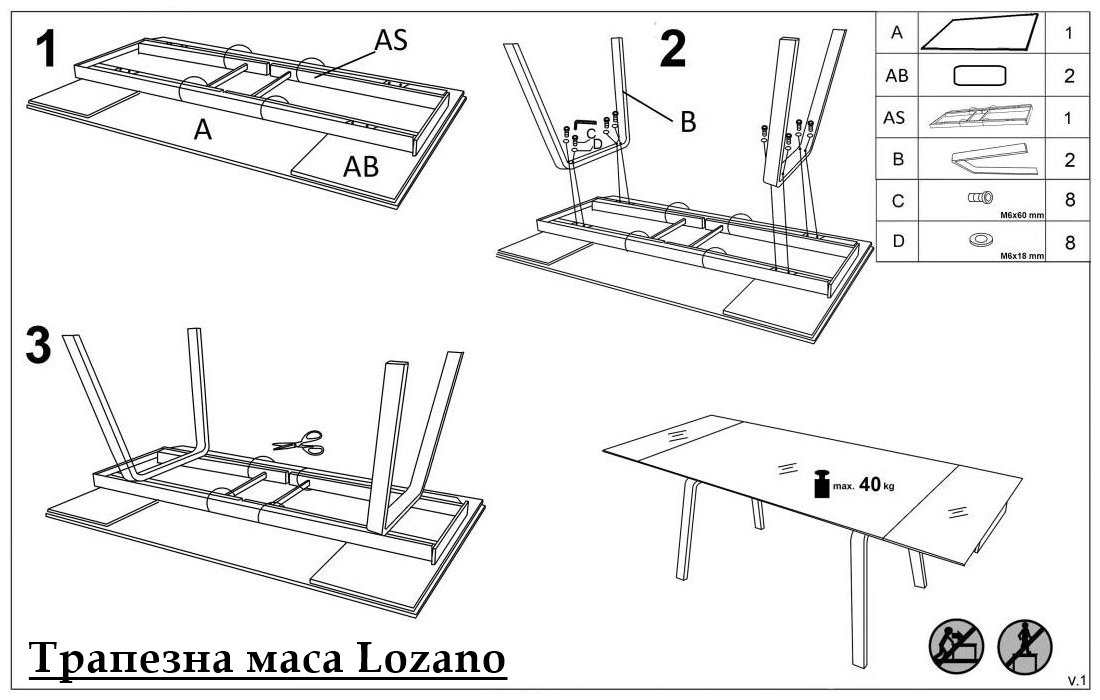 1

AS

A

AB

2

B

C

D

| A |  | 1 |
|---|---|---|
| AB |  | 2 |
| AS |  | 1 |
| B |  | 2 |
| C | M6x60 mm | 8 |
| D | M6x18 mm | 8 |

3

max. 40 kg

Трапезна маса Lozano

v.1