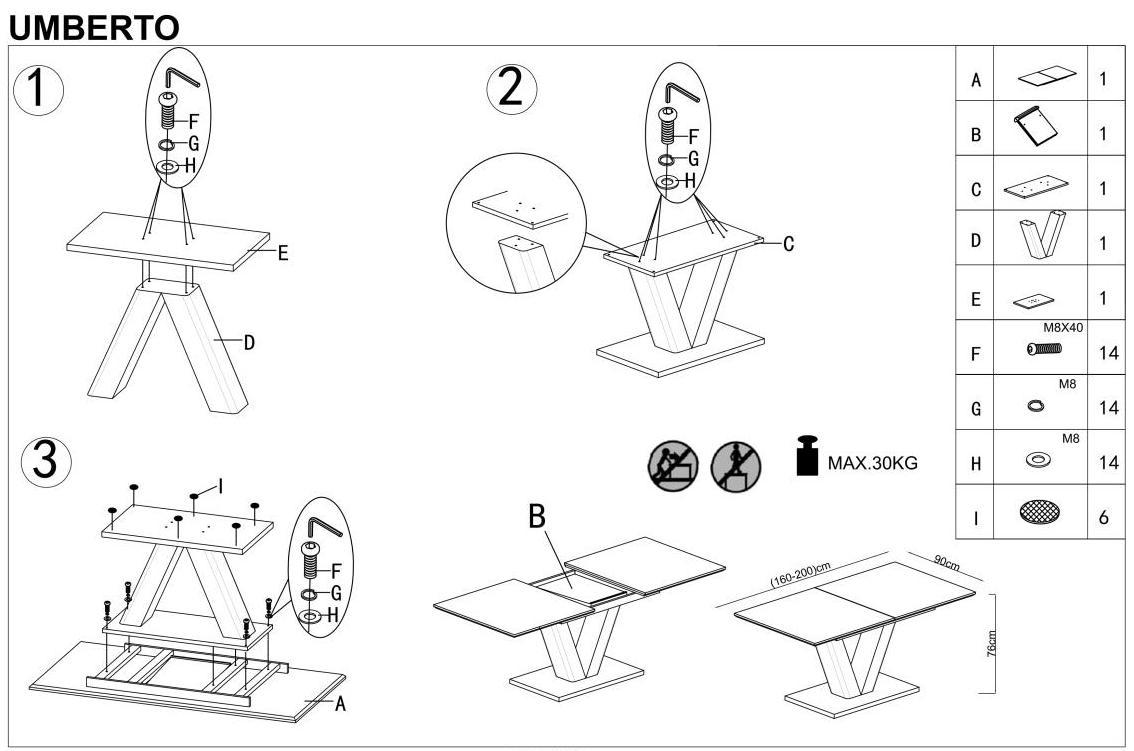 UMBERTO

1

F
G
H
E
D

2

F
G
H
C

3

I
F
G
H
A

MAX.30KG

B

(160-200)cm
90cm
76cm

| A | | 1 |
|---|---|---|
| B | | 1 |
| C | | 1 |
| D | | 1 |
| E | | 1 |
| F | M8X40 | 14 |
| G | M8 | 14 |
| H | M8 | 14 |
| I | | 6 |