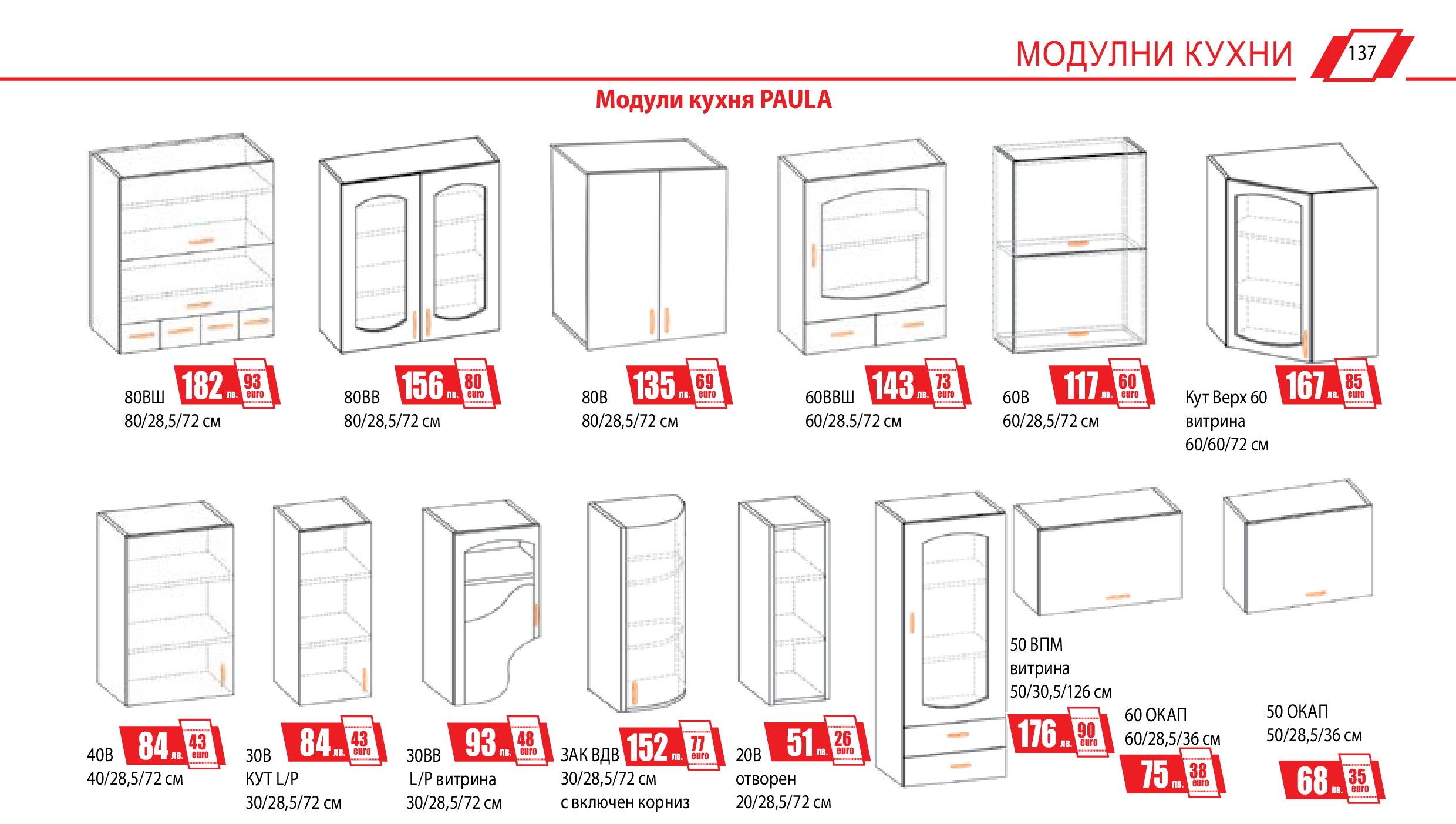 МОДУЛНИ КУХНИ 137

Модули кухня PAULA

80ВШ
80/28,5/72 см
182 лв. 93 euro

80ВВ
80/28,5/72 см
156 лв. 80 euro

80В
80/28,5/72 см
135 лв. 69 euro

60ВВШ
60/28.5/72 см
143 лв. 73 euro

60В
60/28,5/72 см
117 лв. 60 euro

Кут Верх 60
витрина
60/60/72 см
167 лв. 85 euro

40В
40/28,5/72 см
84 лв. 43 euro

30В
КУТ L/P
30/28,5/72 см
84 лв. 43 euro

30ВВ
L/P витрина
30/28,5/72 см
93 лв. 48 euro

ЗАК ВДВ
30/28,5/72 см
с включен корниз
152 лв. 77 euro

20В
отворен
20/28,5/72 см
51 лв. 26 euro

50 ВПМ
витрина
50/30,5/126 см
176 лв. 90 euro

60 ОКАП
60/28,5/36 см
75 лв. 38 euro

50 ОКАП
50/28,5/36 см
68 лв. 35 euro