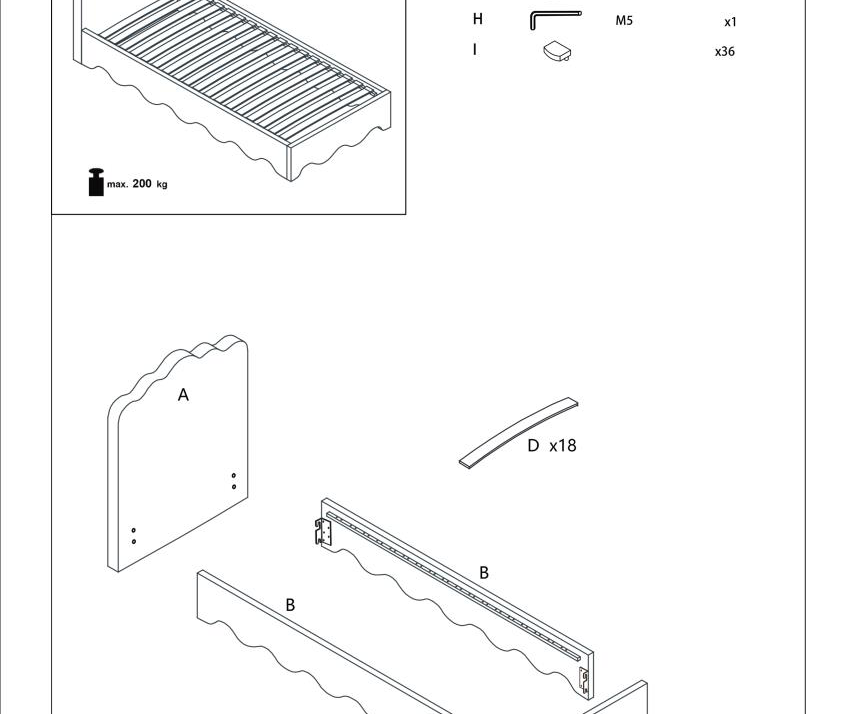 max. 200 kg

H M5 x1

I x36

A

D x18

B

B