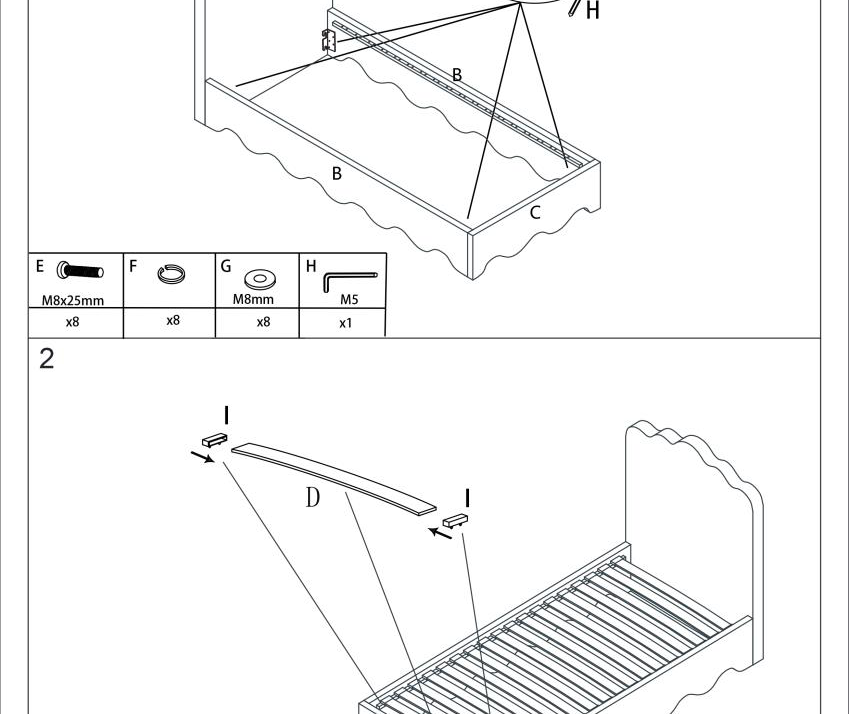 H

B

B

C

| E M8x25mm | F | G M8mm | H M5 |
|---|---|---|---|
| x8 | x8 | x8 | x1 |

2

I

D

I