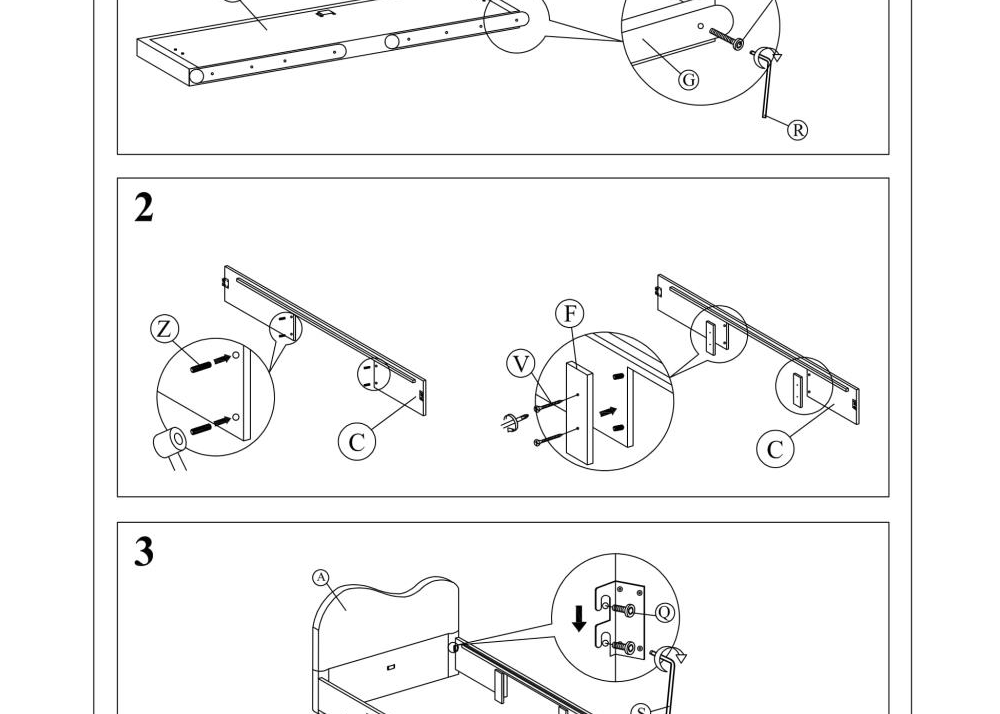 G

R

2

Z

C

F

V

C

3

A

Q

S