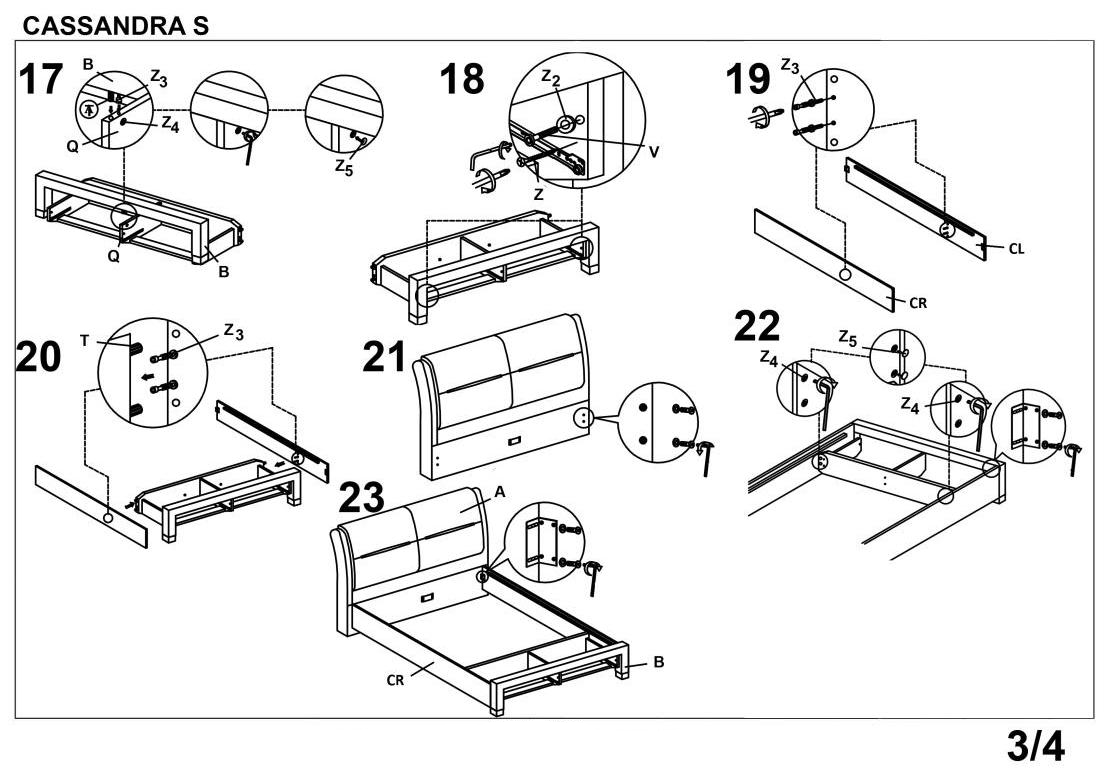 CASSANDRA S

17
B
$Z_3$
$Z_4$
Q
$Z_5$
Q
B

18
$Z_2$
V
Z

19
$Z_3$
CL
CR

20
T
$Z_3$

21

22
$Z_5$
$Z_4$
$Z_4$

23
A
CR
B

3/4