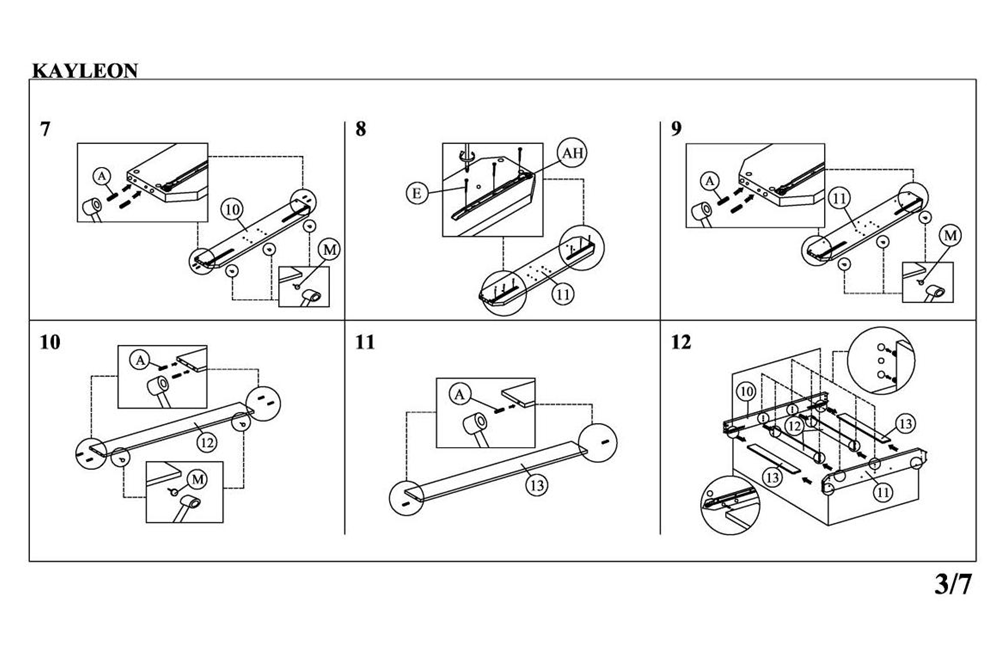 KAYLEON

7
A
10
M

8
E
AH
11

9
A
11
M

10
A
12
M

11
A
13

12
10
12
13
13
11

3/7