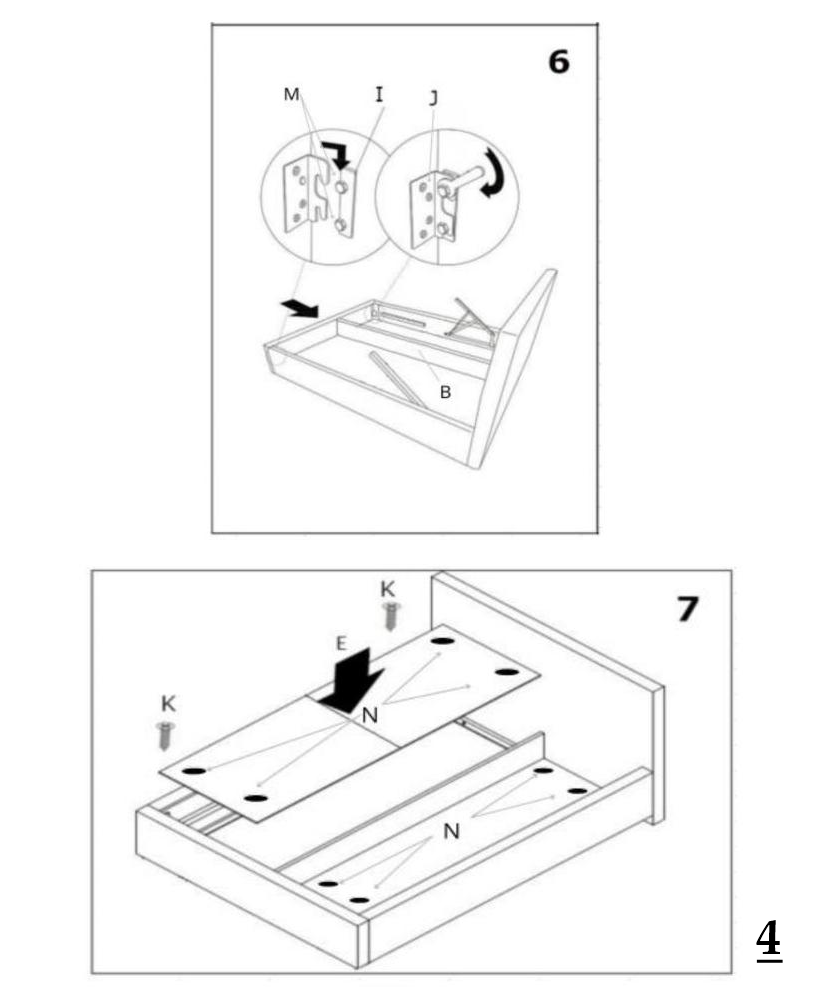 6

M
I
J
B

7

K
E
K
N
N

4