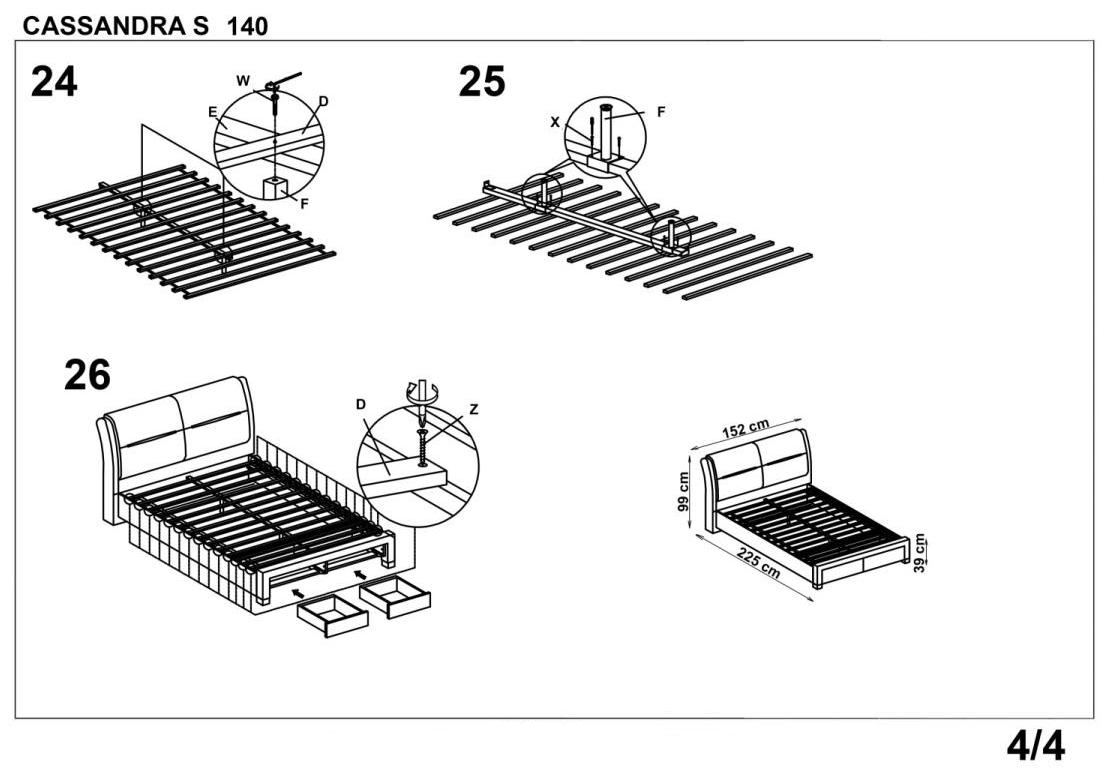 CASSANDRA S 140

24

W

E

D

F

25

X

F

26

D

Z

152 cm

99 cm

225 cm

39 cm

4/4