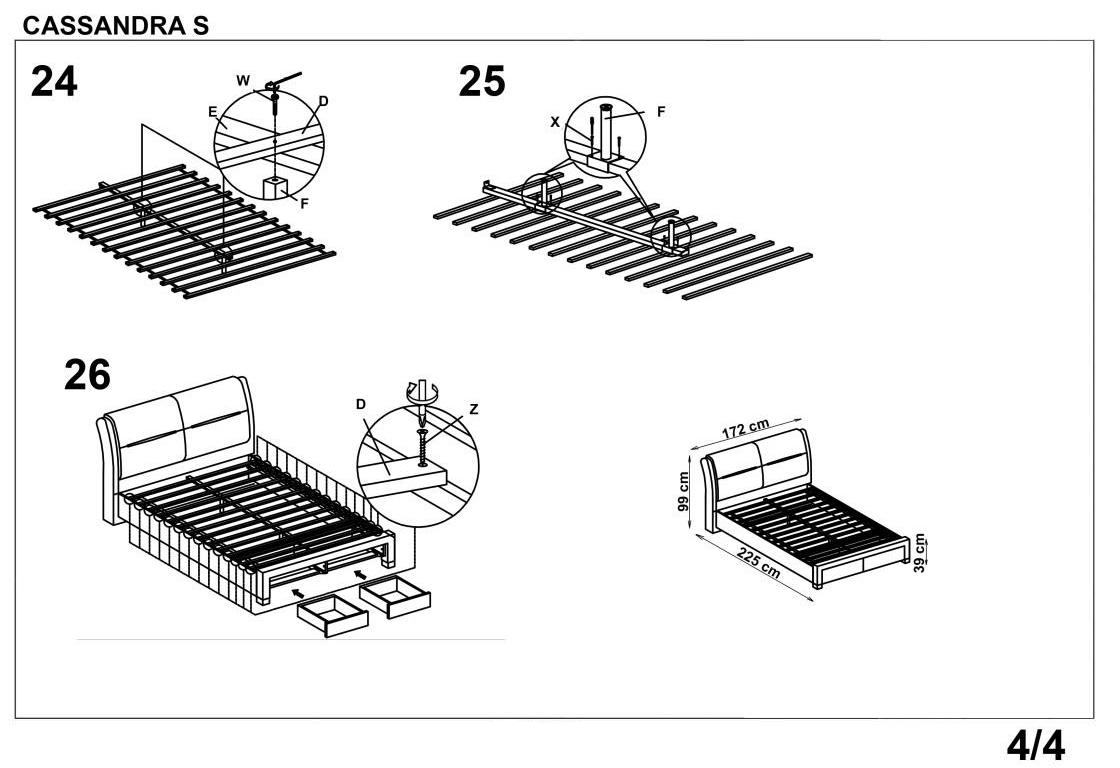 CASSANDRA S

24

W

E

D

F

25

X

F

26

D

Z

172 cm

99 cm

225 cm

39 cm

4/4